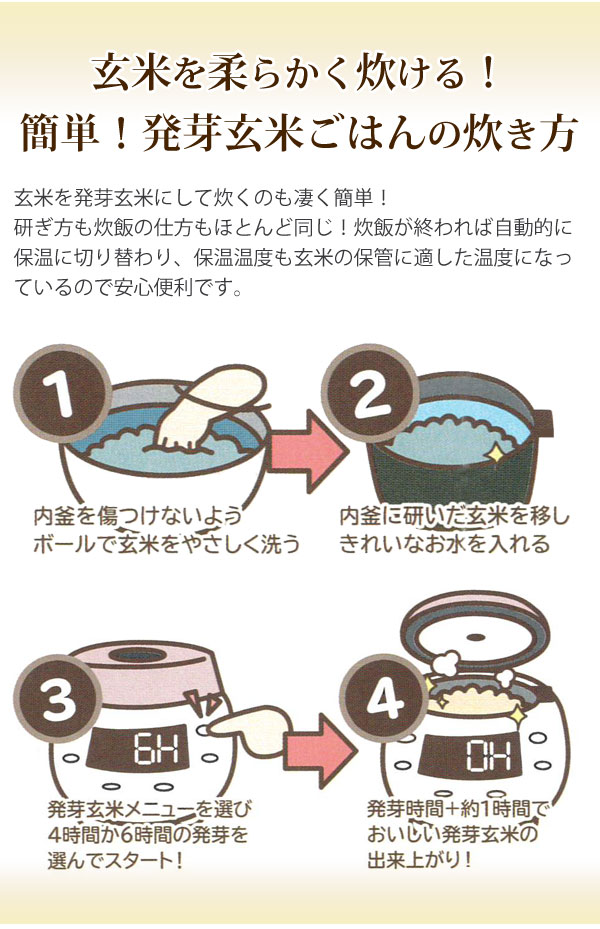 玄米を柔らかく炊ける！
簡単！発芽玄米ごはんの炊き方

玄米を発芽玄米にして炊くのも凄く簡単！
研ぎ方も炊飯の仕方もほとんど同じ！炊飯が終われば自動的に保温に切り替わり、保温温度も玄米の保管に適した温度になっているので安心便利です。

1
内釜を傷つけないよう
ボールで玄米をやさしく洗う

2
内釜に研いだ玄米を移し
きれいなお水を入れる

3
6H
発芽玄米メニューを選び
4時間か6時間の発芽を
選んでスタート！

4
0H
発芽時間＋約1時間で
おいしい発芽玄米の
出来上がり！