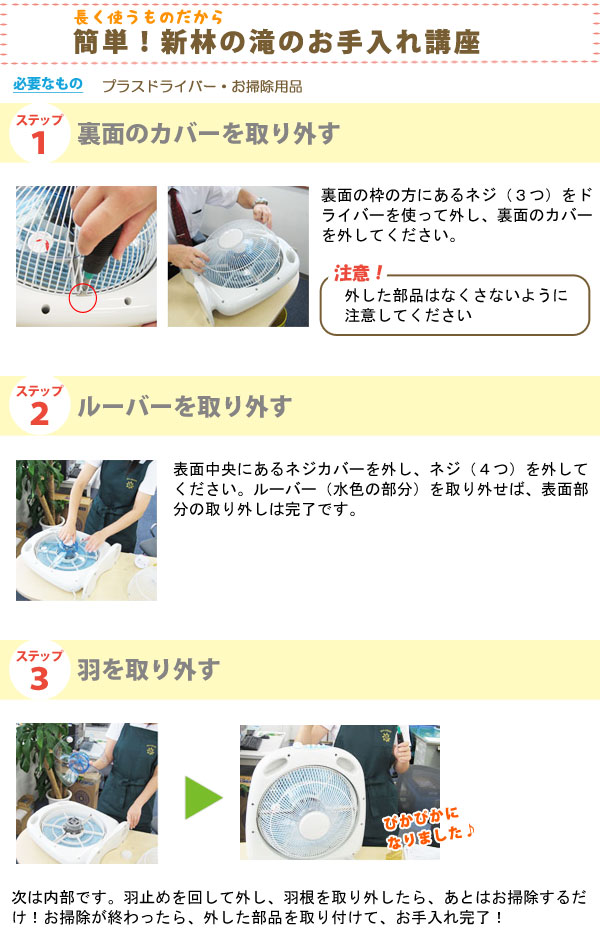 長く使うものだから
簡単！新林の滝のお手入れ講座

必要なもの　プラスドライバー・お掃除用品

ステップ 1 裏面のカバーを取り外す

裏面の枠の方にあるネジ（３つ）をドライバーを使って外し、裏面のカバーを外してください。

注意！
外した部品はなくさないように注意してください

ステップ 2 ルーバーを取り外す

表面中央にあるネジカバーを外し、ネジ（４つ）を外してください。ルーバー（水色の部分）を取り外せば、表面部分の取り外しは完了です。

ステップ 3 羽を取り外す

ぴかぴかになりました♪

次は内部です。羽止めを回して外し、羽根を取り外したら、あとはお掃除するだけ！お掃除が終わったら、外した部品を取り付けて、お手入れ完了！